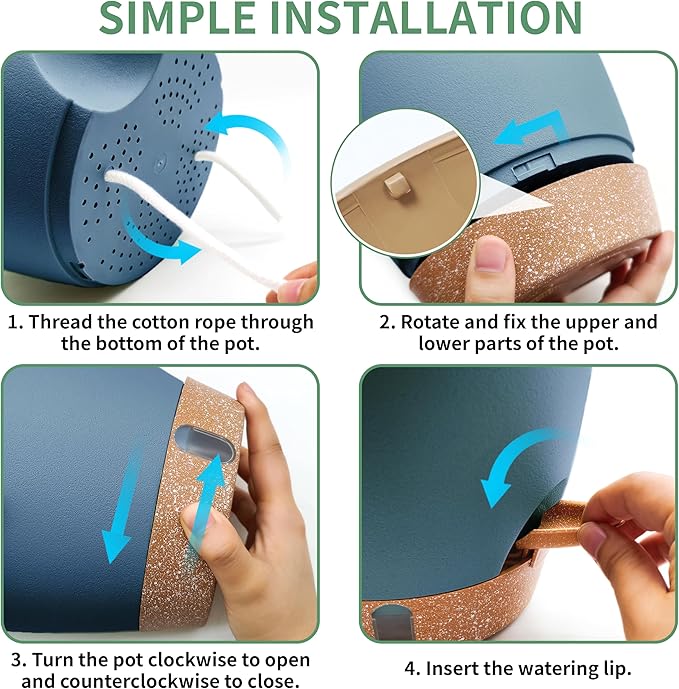 SIMPLE INSTALLATION

1. Thread the cotton rope through the bottom of the pot.

2. Rotate and fix the upper and lower parts of the pot.

3. Turn the pot clockwise to open and counterclockwise to close.

4. Insert the watering lip.