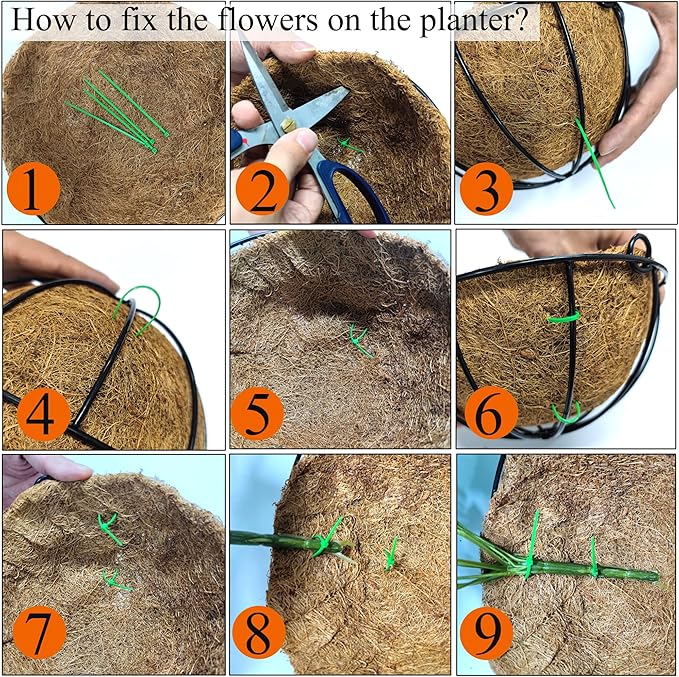 How to fix the flowers on the planter?

1

2

3

4

5

6

7

8

9