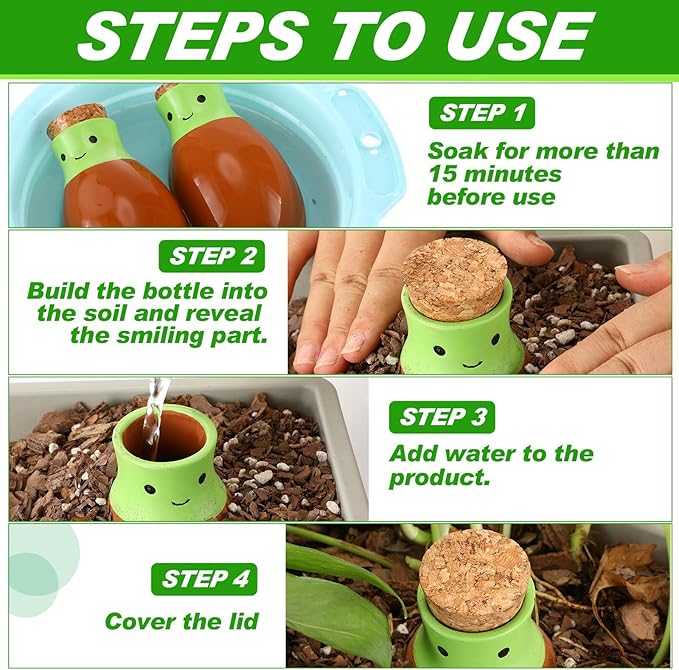 STEPS TO USE

STEP 1

Soak for more than 15 minutes before use

STEP 2

Build the bottle into the soil and reveal the smiling part.

STEP 3

Add water to the product.

STEP 4

Cover the lid