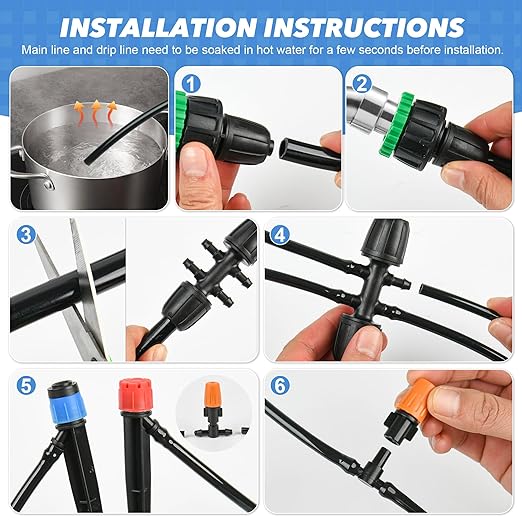 INSTALLATION INSTRUCTIONS
Main line and drip line need to be soaked in hot water for a few seconds before installation.

1

2

3

4

5

6