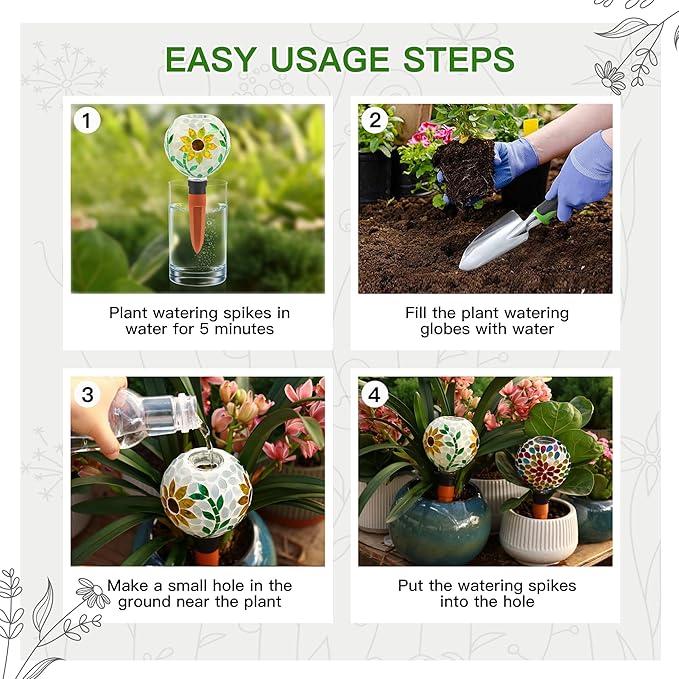 EASY USAGE STEPS

1

Plant watering spikes in water for 5 minutes

2

Fill the plant watering globes with water

3

Make a small hole in the ground near the plant

4

Put the watering spikes into the hole