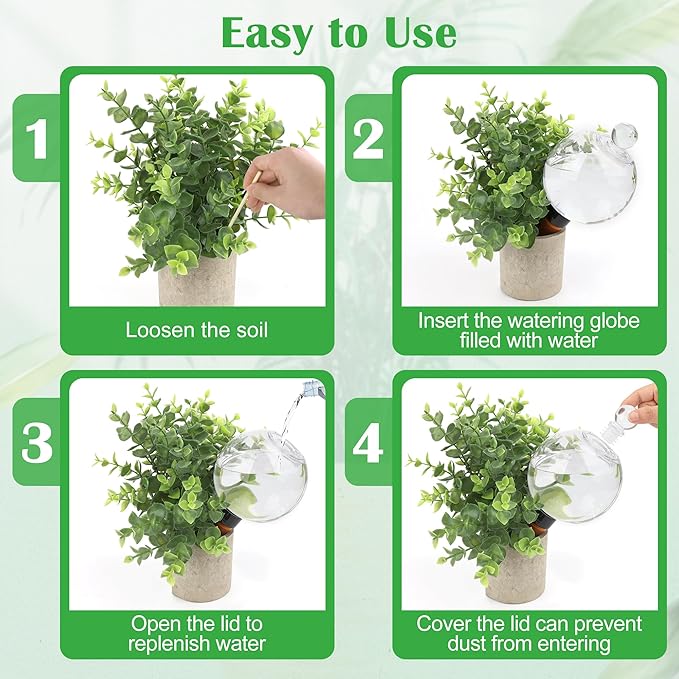 Easy to Use

1

Loosen the soil

2

Insert the watering globe filled with water

3

Open the lid to replenish water

4

Cover the lid can prevent dust from entering