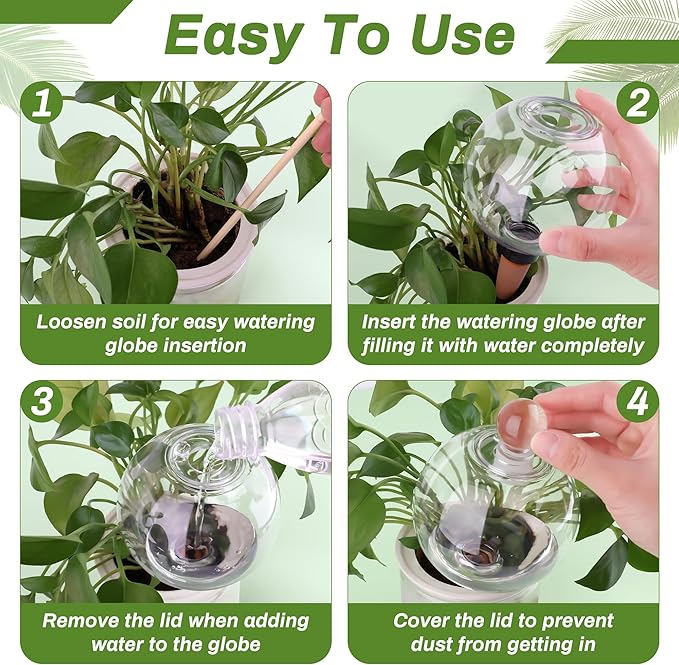 Easy To Use

1

Loosen soil for easy watering globe insertion

2

Insert the watering globe after filling it with water completely

3

Remove the lid when adding water to the globe

4

Cover the lid to prevent dust from getting in