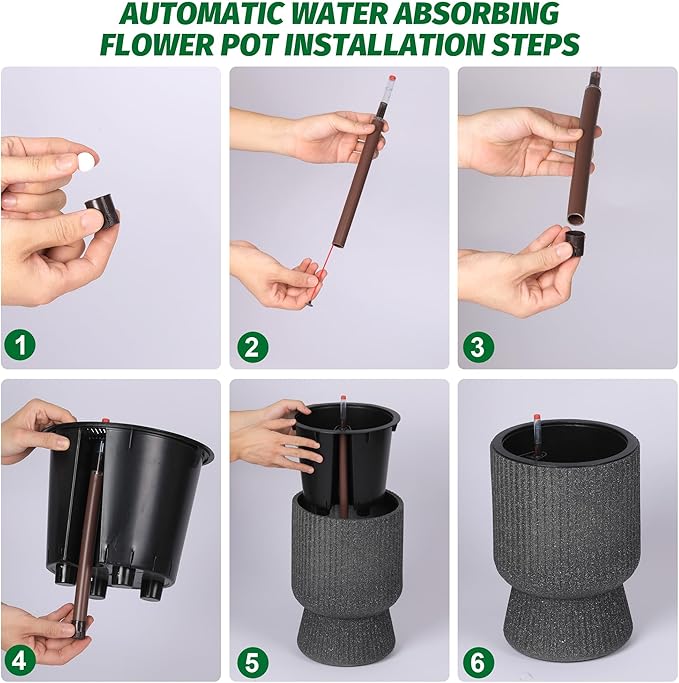 AUTOMATIC WATER ABSORBING FLOWER POT INSTALLATION STEPS

1

2

3

4

5

6