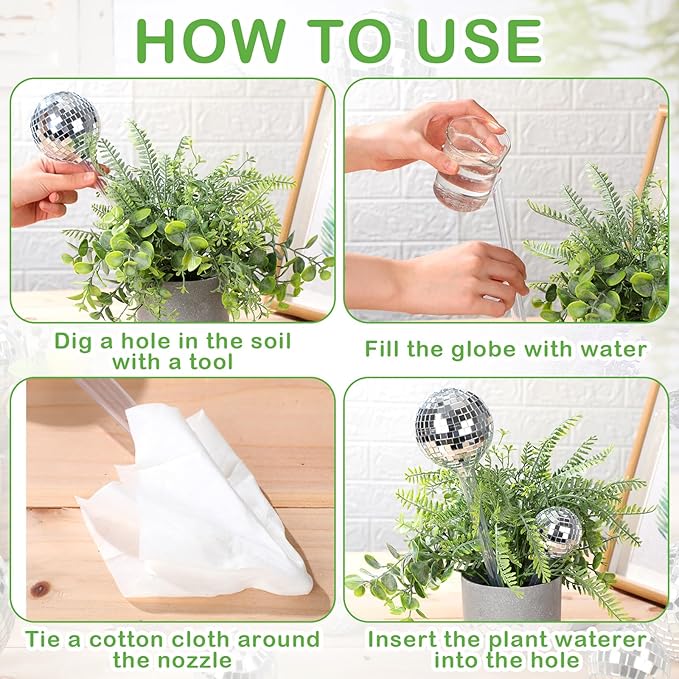 HOW TO USE

Dig a hole in the soil with a tool

Fill the globe with water

Tie a cotton cloth around the nozzle

Insert the plant waterer into the hole