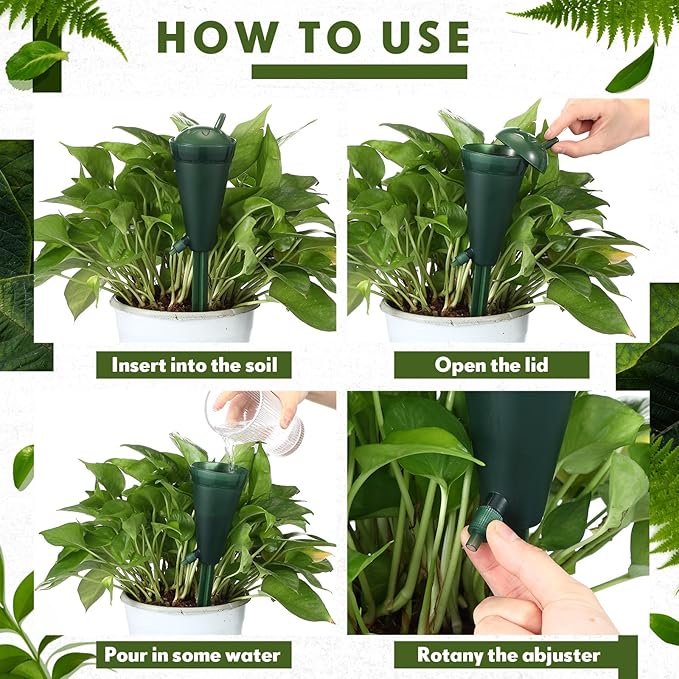 HOW TO USE

Insert into the soil

Open the lid

Pour in some water

Rotany the abjuster