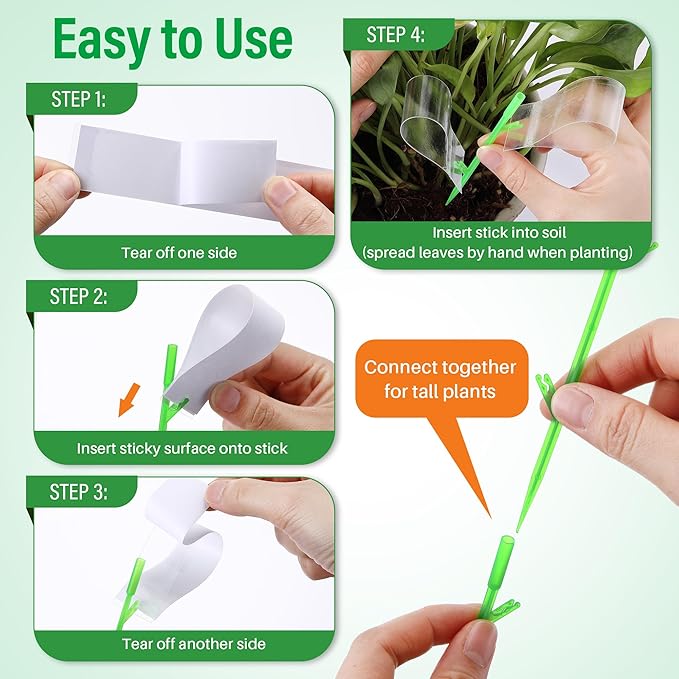 Easy to Use

STEP 1:

Tear off one side

STEP 2:

Insert sticky surface onto stick

STEP 3:

Tear off another side

STEP 4:

Insert stick into soil (spread leaves by hand when planting)

Connect together for tall plants