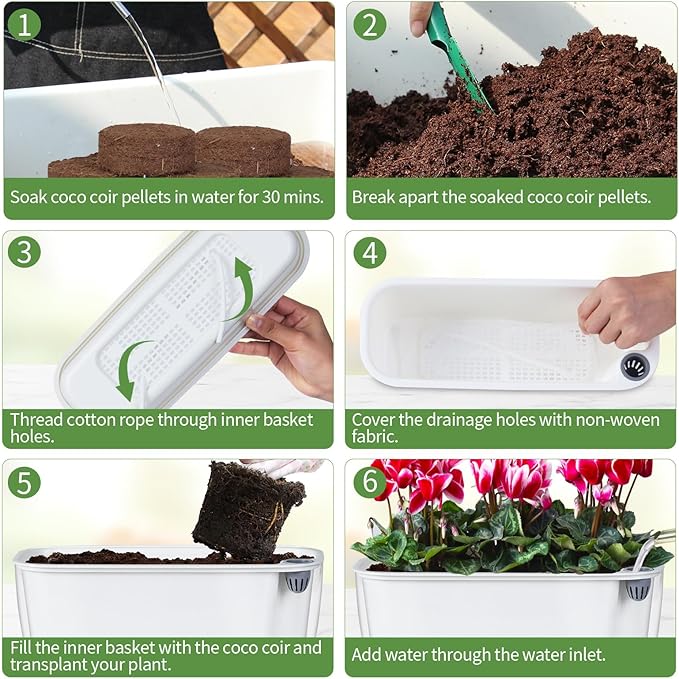 1

Soak coco coir pellets in water for 30 mins.

2

Break apart the soaked coco coir pellets.

3

Thread cotton rope through inner basket holes.

4

Cover the drainage holes with non-woven fabric.

5

Fill the inner basket with the coco coir and transplant your plant.

6

Add water through the water inlet.