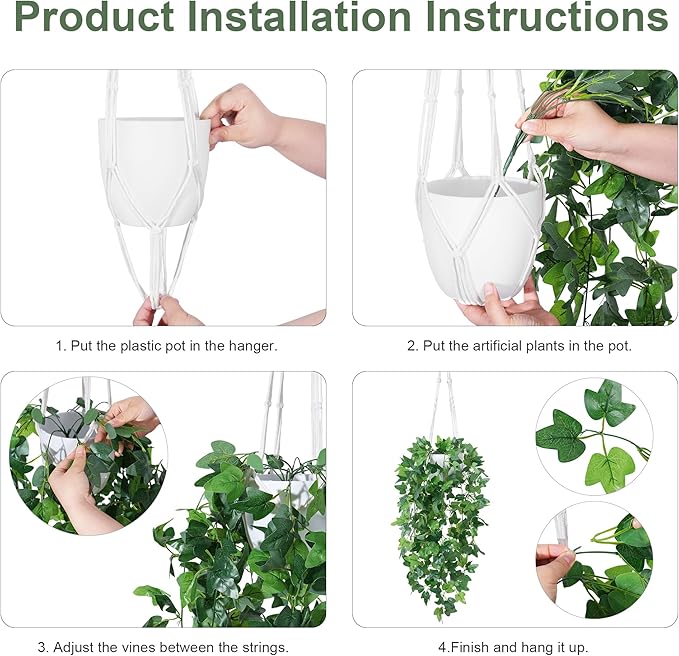 Product Installation Instructions

1. Put the plastic pot in the hanger.

2. Put the artificial plants in the pot.

3. Adjust the vines between the strings.

4.Finish and hang it up.