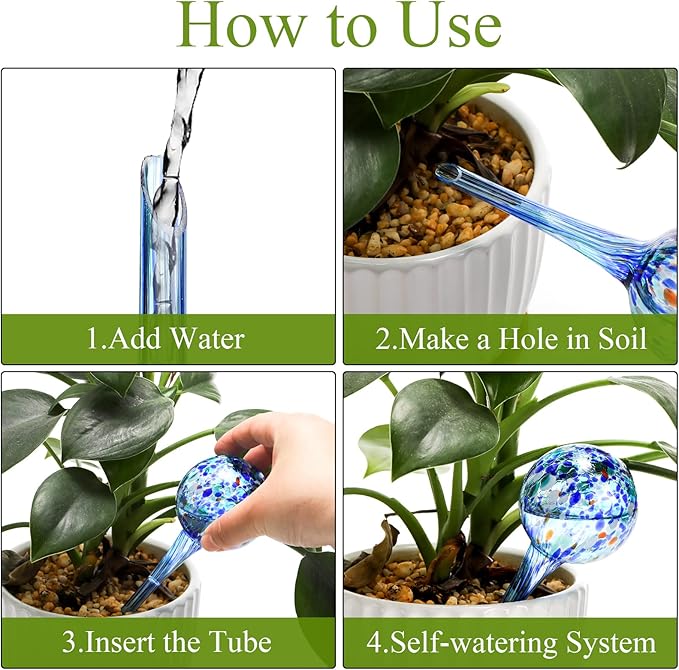 How to Use

1.Add Water

2.Make a Hole in Soil

3.Insert the Tube

4.Self-watering System