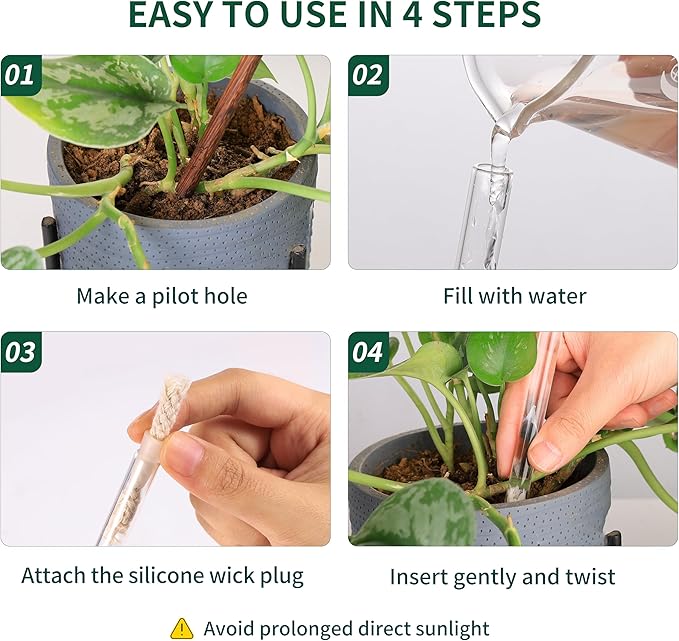 EASY TO USE IN 4 STEPS

01
Make a pilot hole

02
Fill with water

03
Attach the silicone wick plug

04
Insert gently and twist

Avoid prolonged direct sunlight