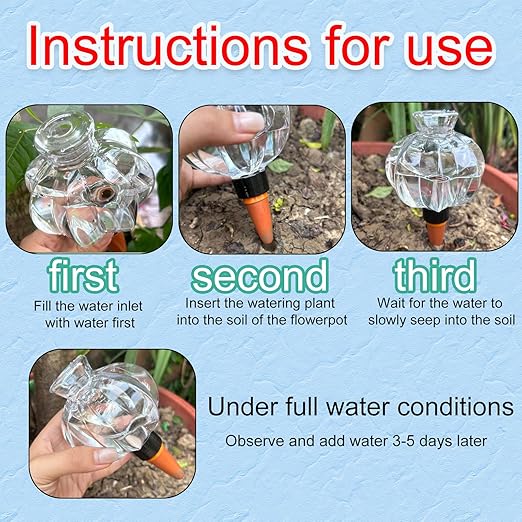 Instructions for use

first
Fill the water inlet with water first

second
Insert the watering plant into the soil of the flowerpot

third
Wait for the water to slowly seep into the soil

Under full water conditions
Observe and add water 3-5 days later