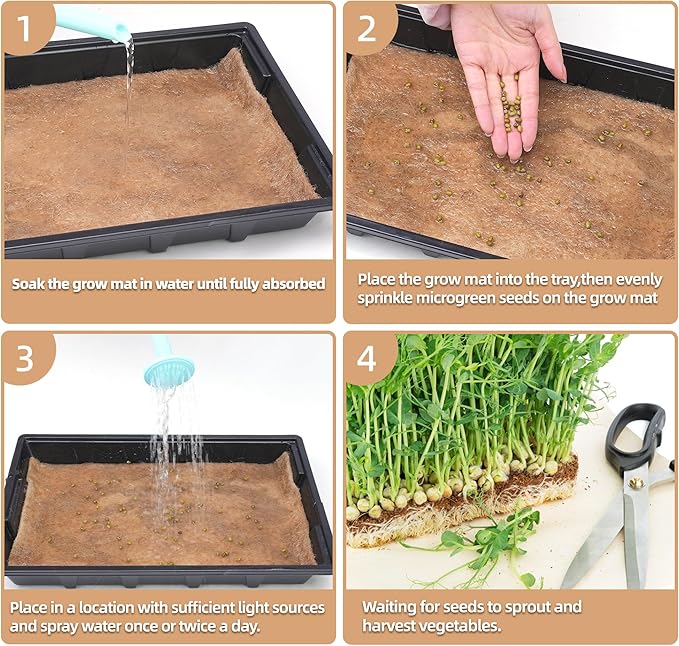 1

Soak the grow mat in water until fully absorbed

2

Place the grow mat into the tray,then evenly sprinkle microgreen seeds on the grow mat

3

Place in a location with sufficient light sources and spray water once or twice a day.

4

Waiting for seeds to sprout and harvest vegetables.