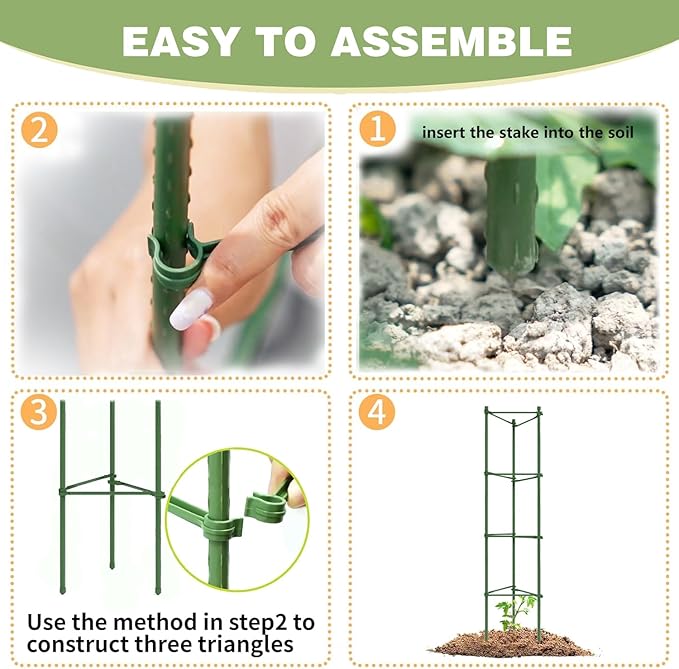 EASY TO ASSEMBLE

2

1

insert the stake into the soil

3

Use the method in step2 to construct three triangles

4