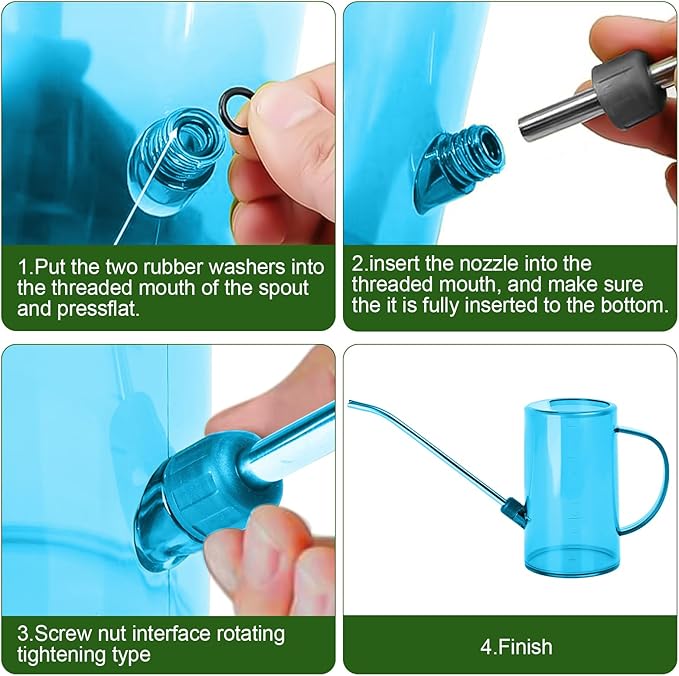 1.Put the two rubber washers into the threaded mouth of the spout and pressflat.

2.insert the nozzle into the threaded mouth, and make sure the it is fully inserted to the bottom.

3.Screw nut interface rotating tightening type

4.Finish