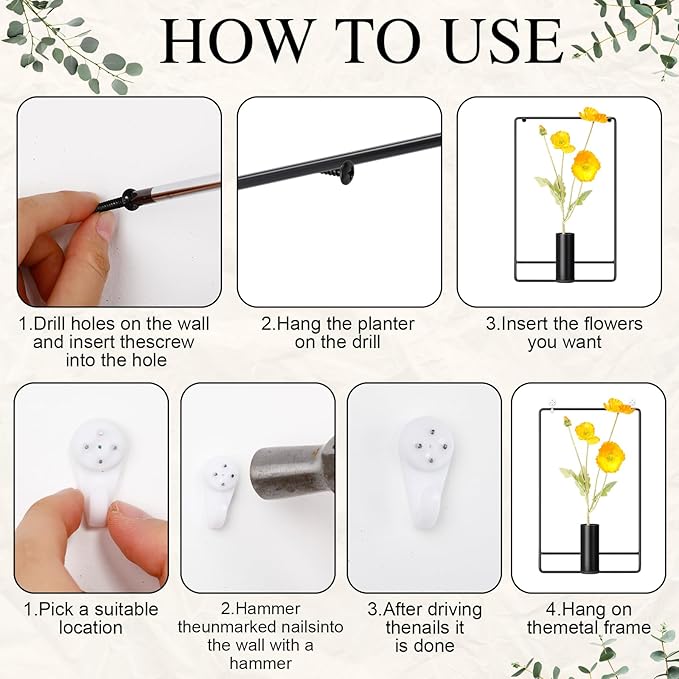 HOW TO USE

1.Drill holes on the wall and insert thescrew into the hole

2.Hang the planter on the drill

3.Insert the flowers you want

1.Pick a suitable location

2.Hammer theunmarked nailsinto the wall with a hammer

3.After driving thenails it is done

4.Hang on themetal frame