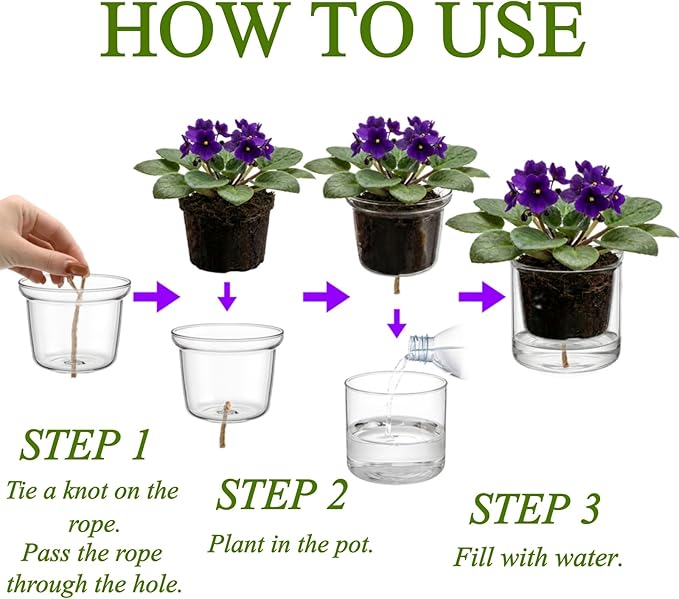 HOW TO USE

STEP 1
Tie a knot on the rope.
Pass the rope through the hole.

STEP 2
Plant in the pot.

STEP 3
Fill with water.