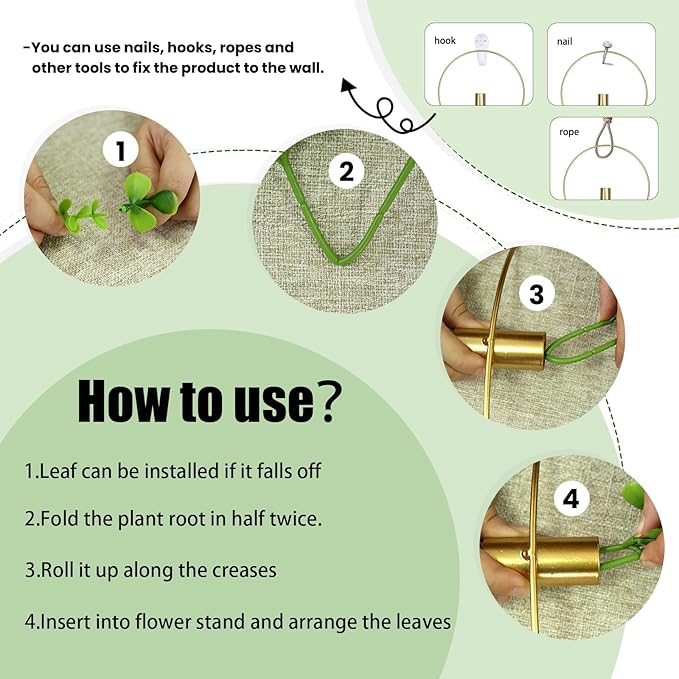 -You can use nails, hooks, ropes and other tools to fix the product to the wall.

hook

nail

rope

1

2

3

4

How to use?

1.Leaf can be installed if it falls off

2.Fold the plant root in half twice.

3.Roll it up along the creases

4.Insert into flower stand and arrange the leaves