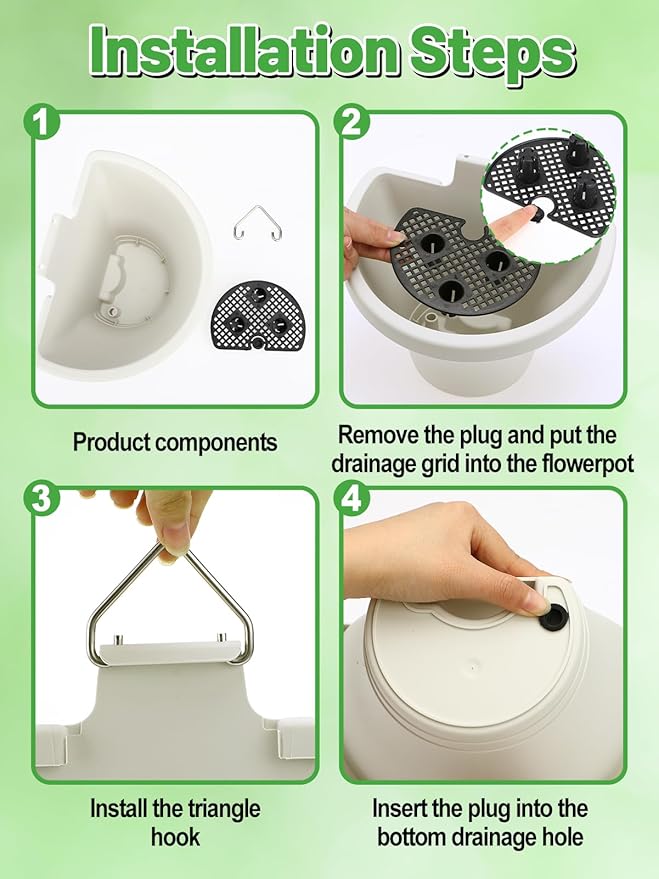 Installation Steps

1

Product components

2

Remove the plug and put the drainage grid into the flowerpot

3

Install the triangle hook

4

Insert the plug into the bottom drainage hole