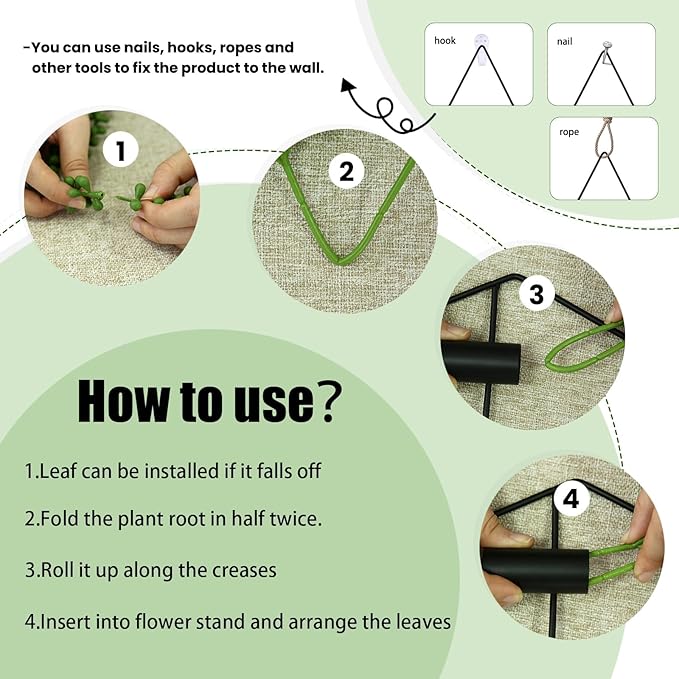 -You can use nails, hooks, ropes and other tools to fix the product to the wall.

hook

nail

rope

1

2

3

4

How to use?

1.Leaf can be installed if it falls off

2.Fold the plant root in half twice.

3.Roll it up along the creases

4.Insert into flower stand and arrange the leaves