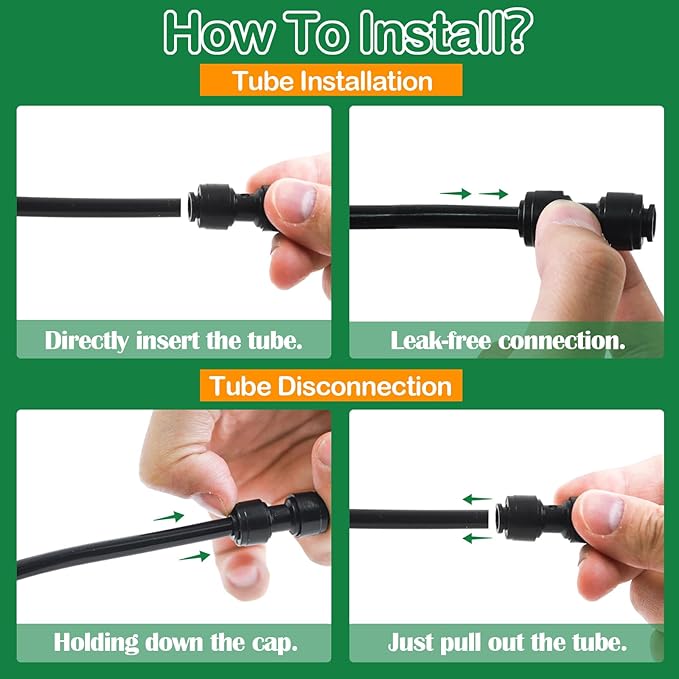 How To Install?

Tube Installation

Directly insert the tube.

Leak-free connection.

Tube Disconnection

Holding down the cap.

Just pull out the tube.