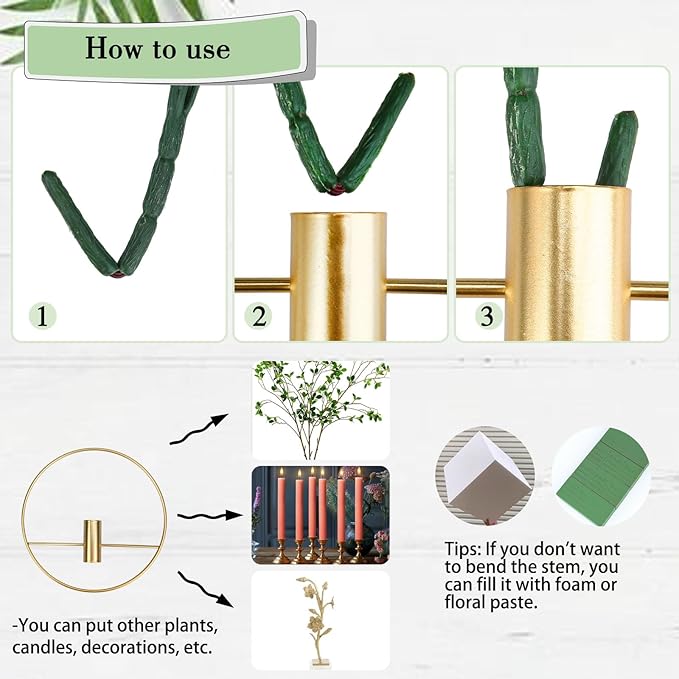 How to use

1

2

3

-You can put other plants, candles, decorations, etc.

Tips: If you don't want to bend the stem, you can fill it with foam or floral paste.