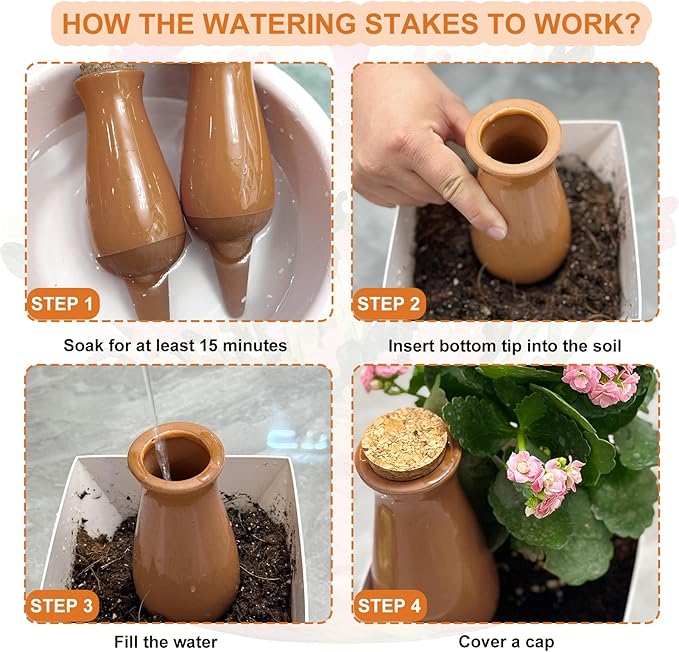 HOW THE WATERING STAKES TO WORK?

STEP 1

Soak for at least 15 minutes

STEP 2

Insert bottom tip into the soil

STEP 3

Fill the water

STEP 4

Cover a cap