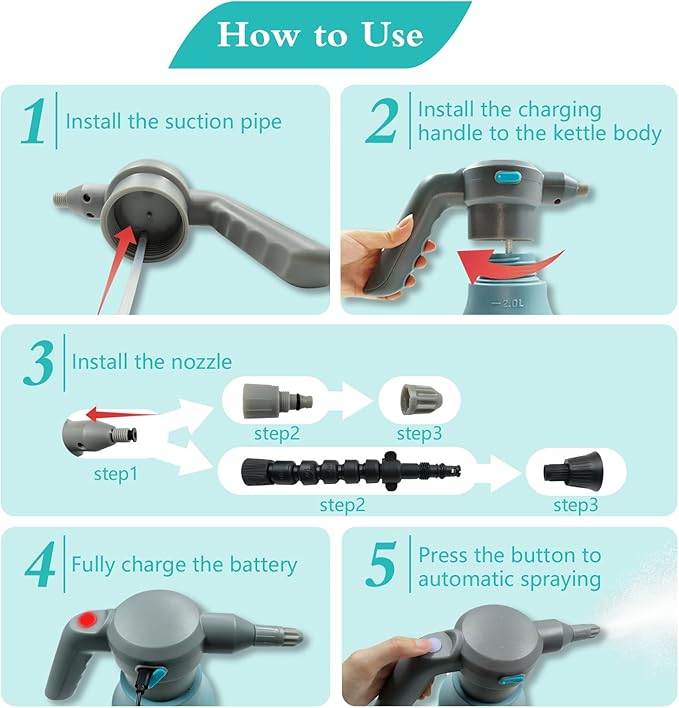 How to Use

1 Install the suction pipe

2 Install the charging handle to the kettle body

—2.0L

3 Install the nozzle

step1

step2

step3

step2

step3

4 Fully charge the battery

5 Press the button to automatic spraying