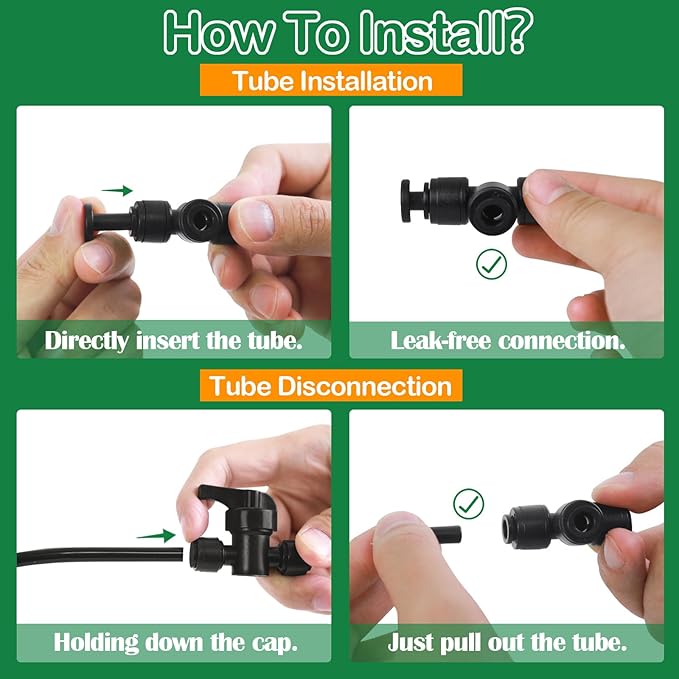 How To Install?

Tube Installation

Directly insert the tube.

Leak-free connection.

Tube Disconnection

Holding down the cap.

Just pull out the tube.