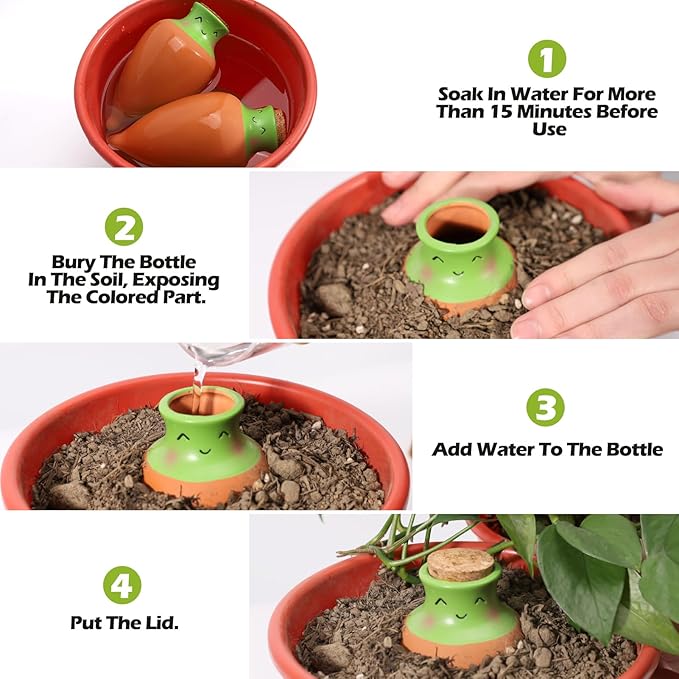 1

Soak In Water For More Than 15 Minutes Before Use

2

Bury The Bottle In The Soil, Exposing The Colored Part.

3

Add Water To The Bottle

4

Put The Lid.