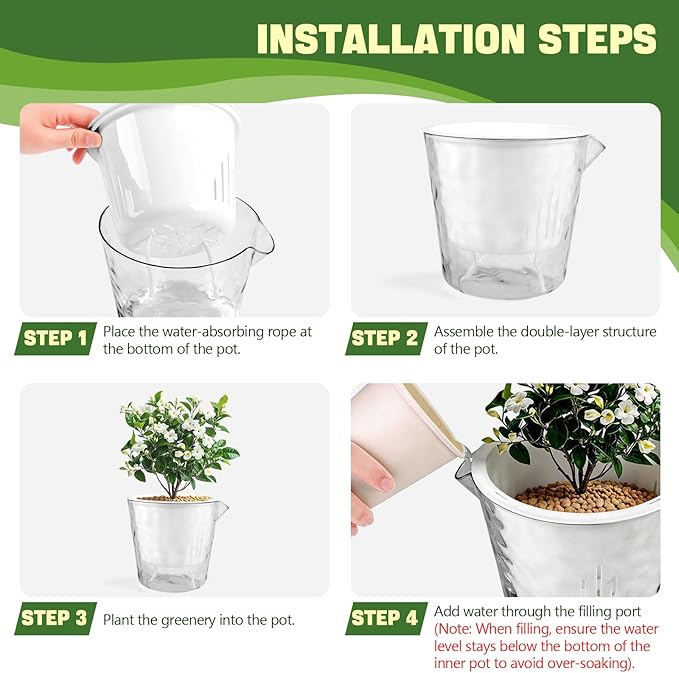 INSTALLATION STEPS

STEP 1 Place the water-absorbing rope at the bottom of the pot.

STEP 2 Assemble the double-layer structure of the pot.

STEP 3 Plant the greenery into the pot.

STEP 4 Add water through the filling port (Note: When filling, ensure the water level stays below the bottom of the inner pot to avoid over-soaking).