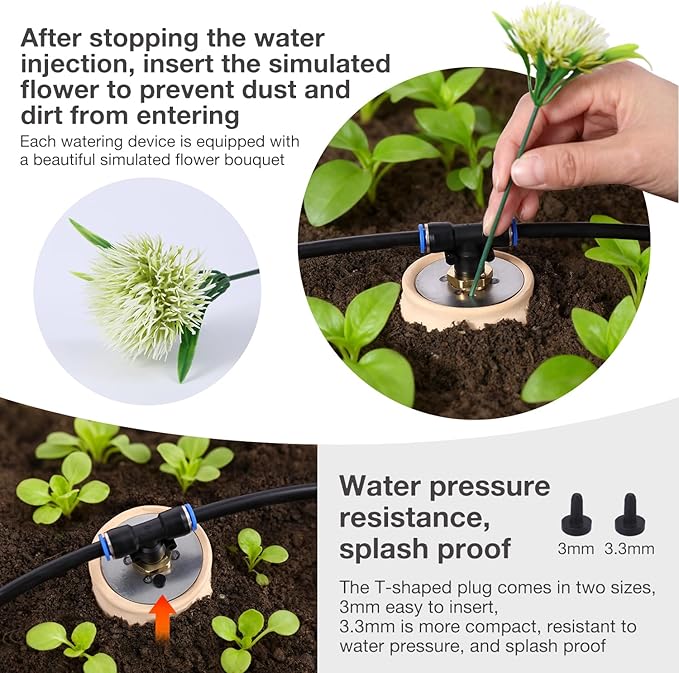 After stopping the water injection, insert the simulated flower to prevent dust and dirt from entering

Each watering device is equipped with a beautiful simulated flower bouquet

Water pressure resistance, splash proof

3mm 3.3mm

The T-shaped plug comes in two sizes, 3mm easy to insert, 3.3mm is more compact, resistant to water pressure, and splash proof