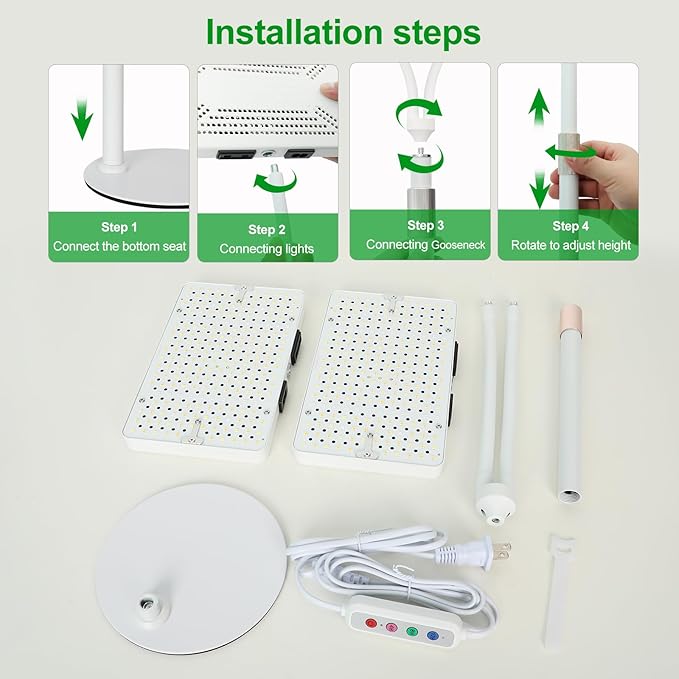 Installation steps

Step 1
Connect the bottom seat

Step 2
Connecting lights

Step 3
Connecting Gooseneck

Step 4
Rotate to adjust height