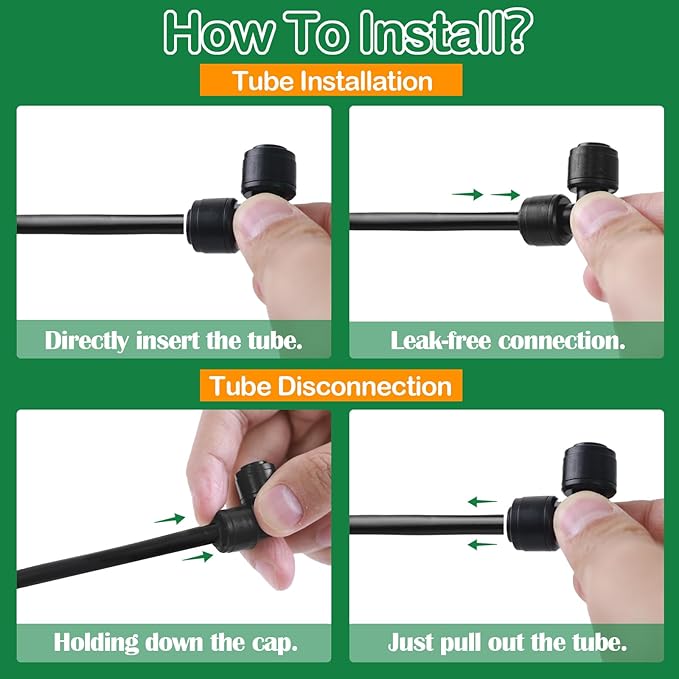 How To Install?

Tube Installation

Directly insert the tube.

Leak-free connection.

Tube Disconnection

Holding down the cap.

Just pull out the tube.