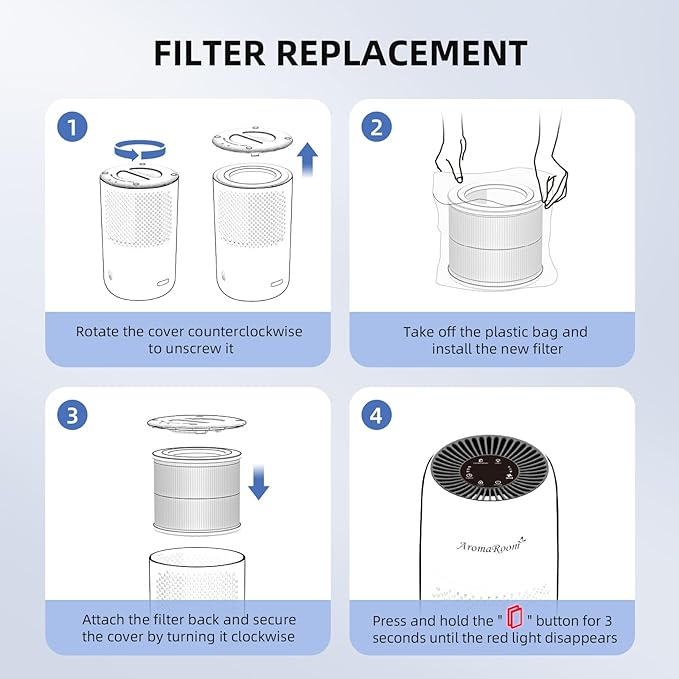 FILTER REPLACEMENT

1

Rotate the cover counterclockwise to unscrew it

2

Take off the plastic bag and install the new filter

3

Attach the filter back and secure the cover by turning it clockwise

4

AromaRoom

Press and hold the " " button for 3 seconds until the red light disappears