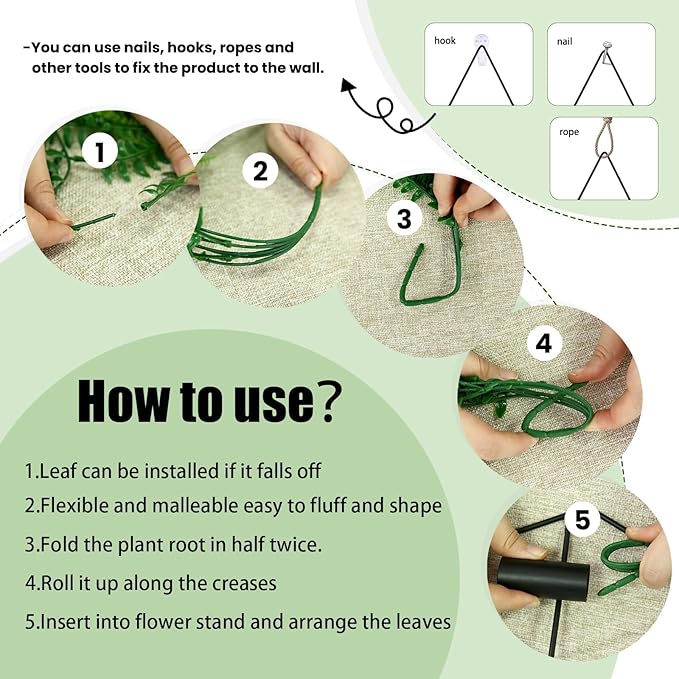 -You can use nails, hooks, ropes and other tools to fix the product to the wall.

hook

nail

rope

1

2

3

4

5

How to use?

1.Leaf can be installed if it falls off

2.Flexible and malleable easy to fluff and shape

3.Fold the plant root in half twice.

4.Roll it up along the creases

5.Insert into flower stand and arrange the leaves