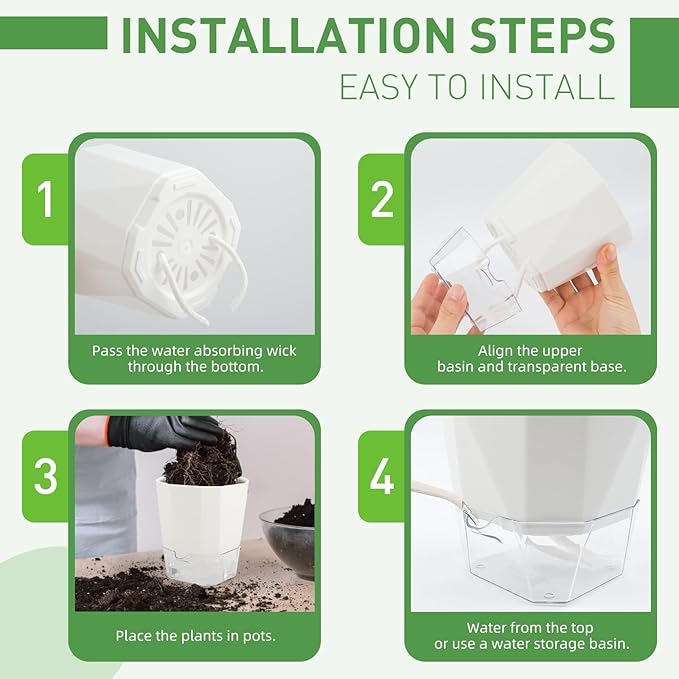 INSTALLATION STEPS
EASY TO INSTALL

1
Pass the water absorbing wick through the bottom.

2
Align the upper basin and transparent base.

3
Place the plants in pots.

4
Water from the top or use a water storage basin.