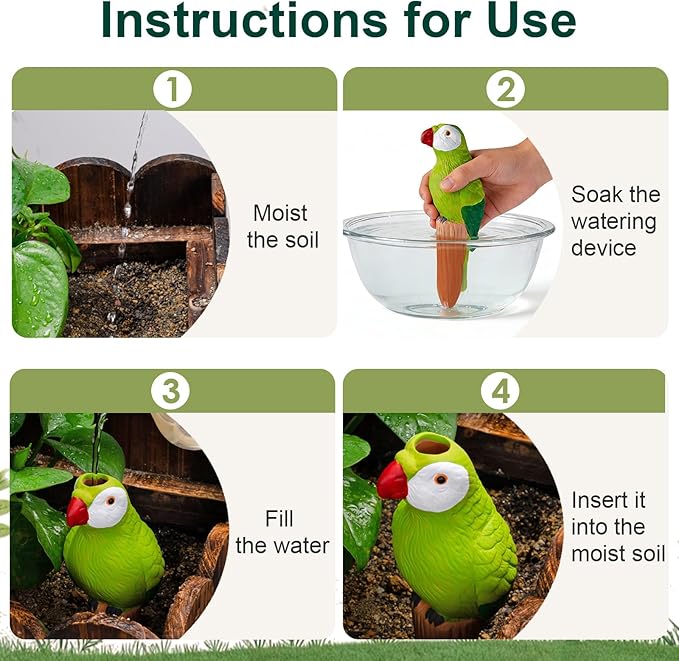 Instructions for Use

1

Moist the soil

2

Soak the watering device

3

Fill the water

4

Insert it into the moist soil