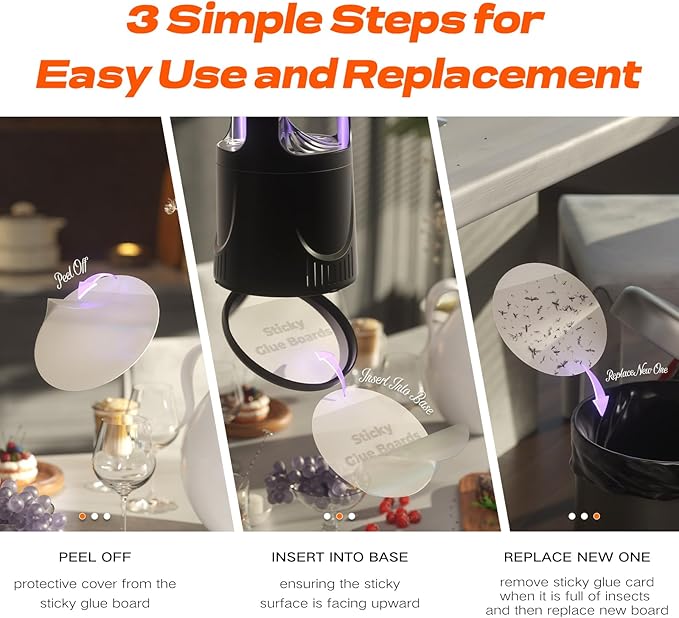 3 Simple Steps for Easy Use and Replacement

Peel Off

Sticky Glue Boards

Insert Into Base

Sticky Glue Boards

Replace New One

PEEL OFF

protective cover from the sticky glue board

INSERT INTO BASE

ensuring the sticky surface is facing upward

REPLACE NEW ONE

remove sticky glue card when it is full of insects and then replace new board