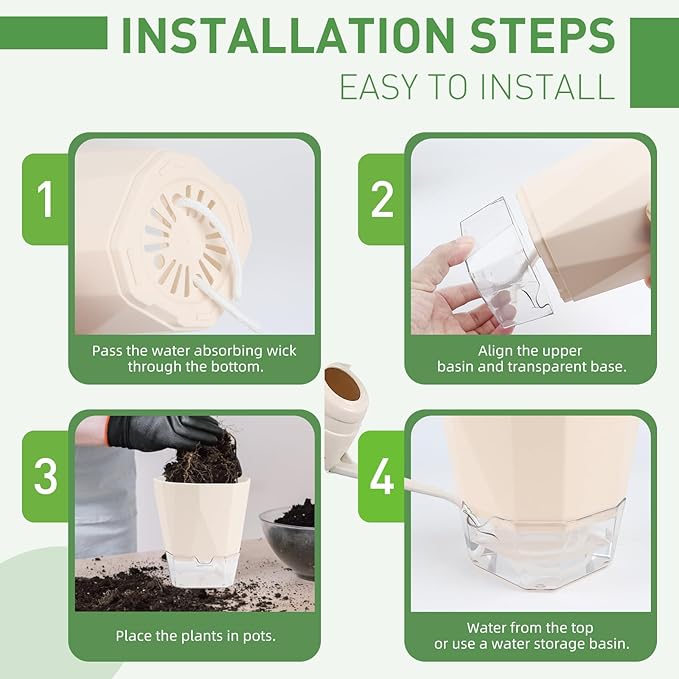 INSTALLATION STEPS
EASY TO INSTALL

1
Pass the water absorbing wick through the bottom.

2
Align the upper basin and transparent base.

3
Place the plants in pots.

4
Water from the top or use a water storage basin.