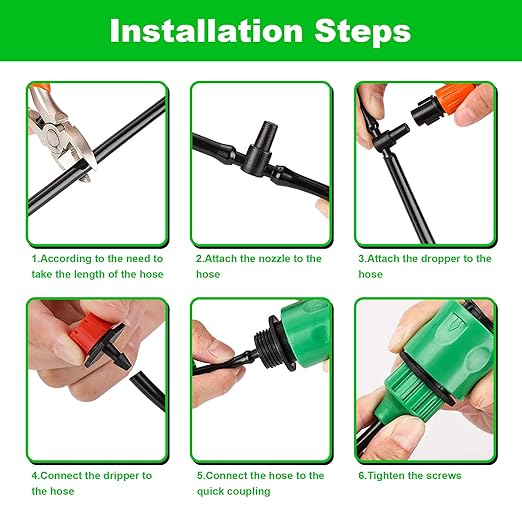 Installation Steps

1.According to the need to take the length of the hose

2.Attach the nozzle to the hose

3.Attach the dropper to the hose

4.Connect the dripper to the hose

5.Connect the hose to the quick coupling

6.Tighten the screws