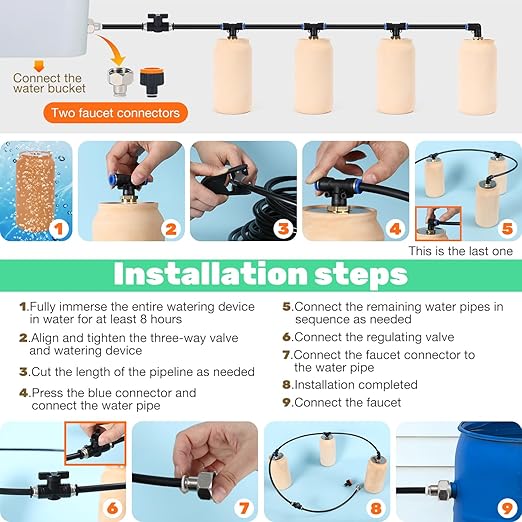 Connect the water bucket

Two faucet connectors

1

2

3

4

5

This is the last one

Installation steps

1.Fully immerse the entire watering device in water for at least 8 hours

2.Align and tighten the three-way valve and watering device

3.Cut the length of the pipeline as needed

4.Press the blue connector and connect the water pipe

5.Connect the remaining water pipes in sequence as needed

6.Connect the regulating valve

7.Connect the faucet connector to the water pipe

8.Installation completed

9.Connect the faucet

6

7

8

9