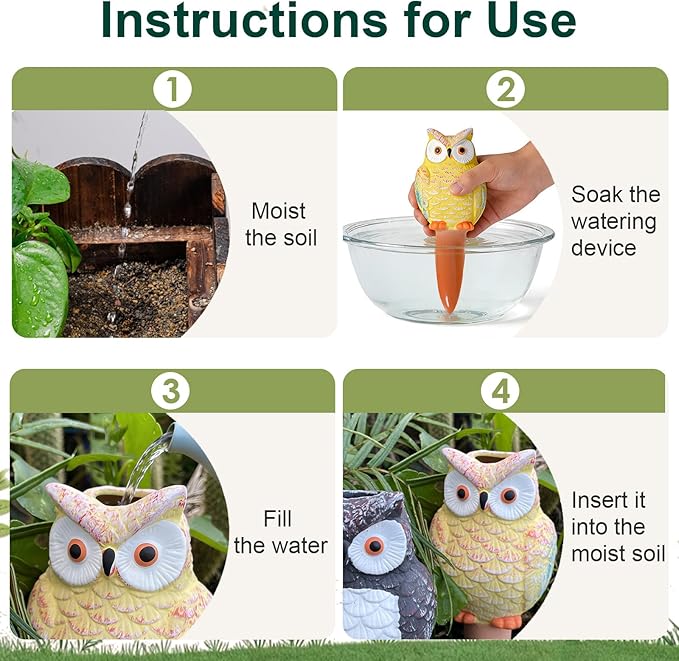 Instructions for Use

1

Moist the soil

2

Soak the watering device

3

Fill the water

4

Insert it into the moist soil