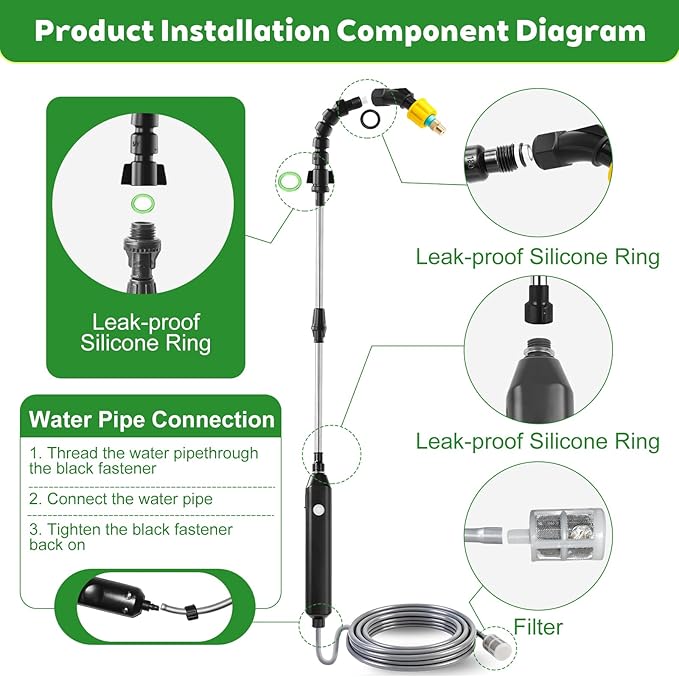 Product Installation Component Diagram

Leak-proof Silicone Ring

Water Pipe Connection

1. Thread the water pipethrough the black fastener

2. Connect the water pipe

3. Tighten the black fastener back on

Leak-proof Silicone Ring

Leak-proof Silicone Ring

Filter