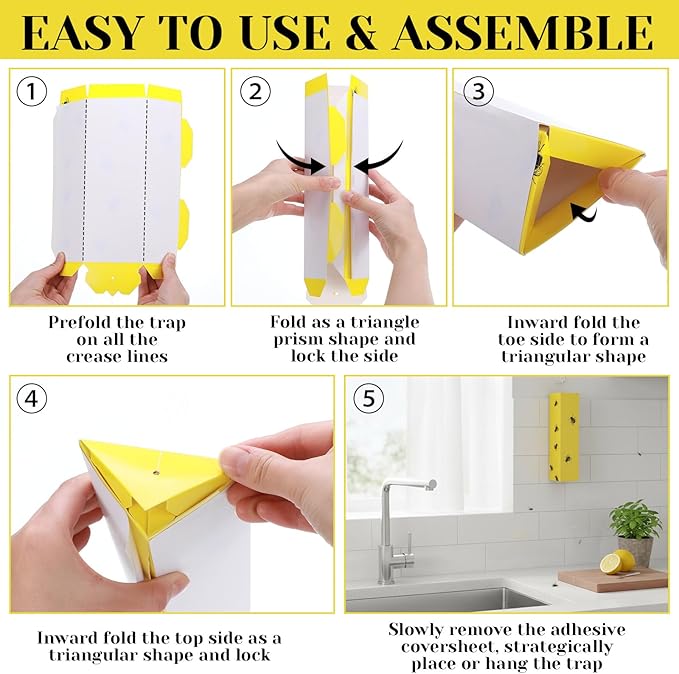 EASY TO USE & ASSEMBLE

1

Prefold the trap on all the crease lines

2

Fold as a triangle prism shape and lock the side

3

Inward fold the toe side to form a triangular shape

4

Inward fold the top side as a triangular shape and lock

5

Slowly remove the adhesive coversheet, strategically place or hang the trap