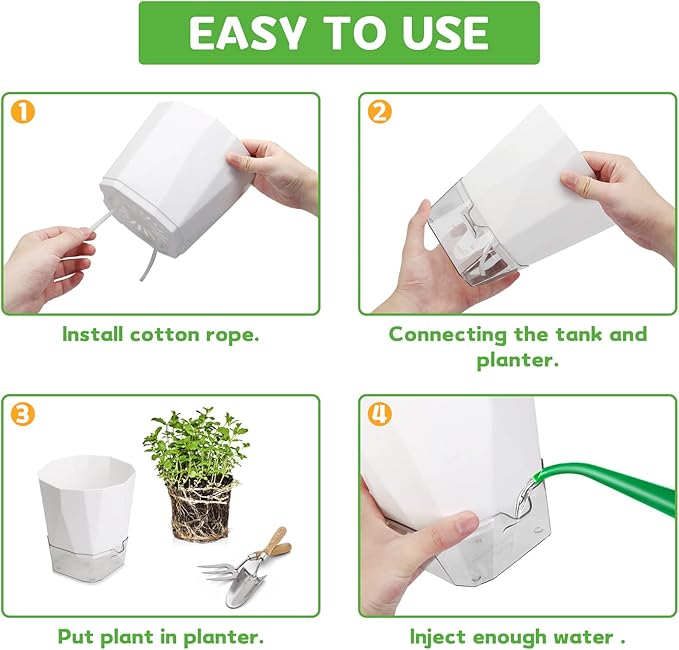 EASY TO USE

1

Install cotton rope.

2

Connecting the tank and planter.

3

Put plant in planter.

4

Inject enough water .