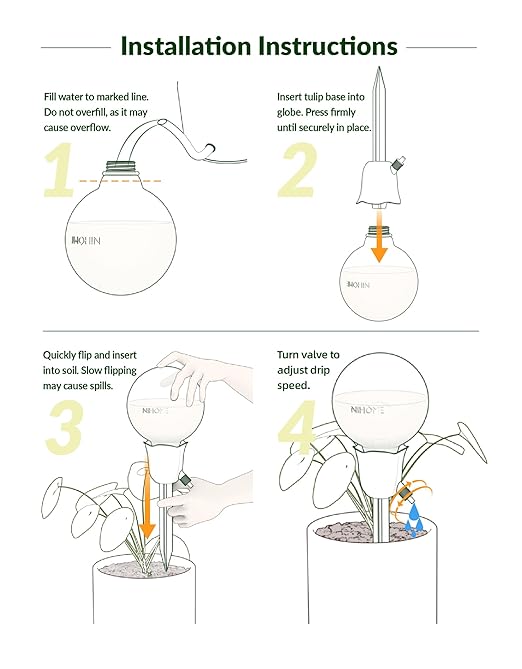 Installation Instructions

Fill water to marked line. Do not overfill, as it may cause overflow.

1

NIHOME

Insert tulip base into globe. Press firmly until securely in place.

2

NIHOME

Quickly flip and insert into soil. Slow flipping may cause spills.

3

NIHOME

Turn valve to adjust drip speed.

4

NIHOME