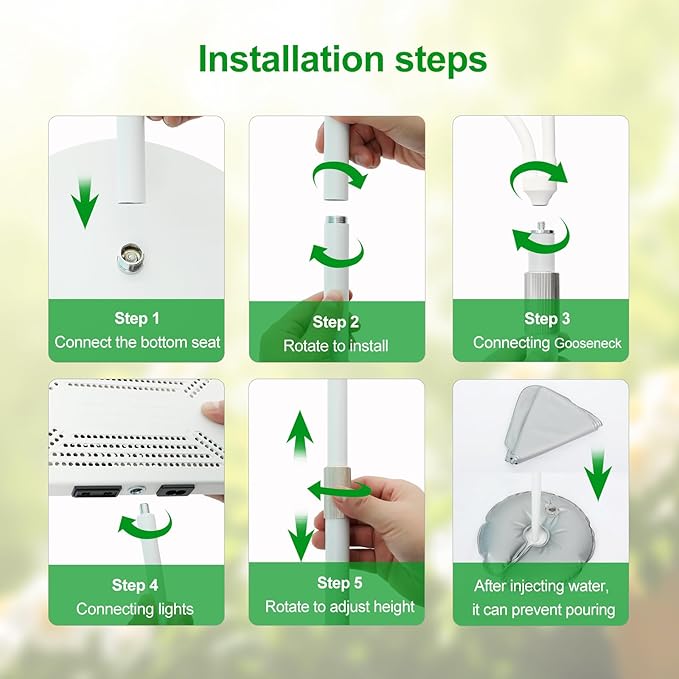 Installation steps

Step 1
Connect the bottom seat

Step 2
Rotate to install

Step 3
Connecting Gooseneck

Step 4
Connecting lights

Step 5
Rotate to adjust height

After injecting water, it can prevent pouring