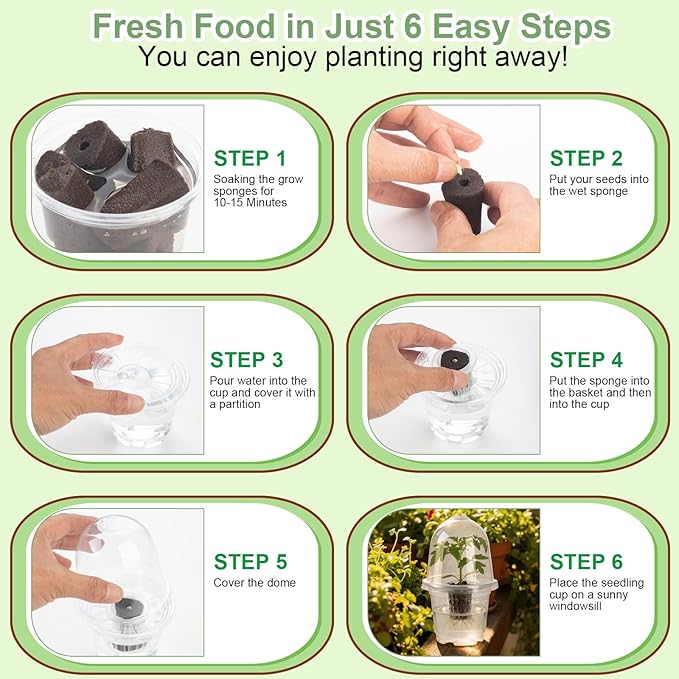 Fresh Food in Just 6 Easy Steps
You can enjoy planting right away!

STEP 1
Soaking the grow sponges for 10-15 Minutes

STEP 2
Put your seeds into the wet sponge

STEP 3
Pour water into the cup and cover it with a partition

STEP 4
Put the sponge into the basket and then into the cup

STEP 5
Cover the dome

STEP 6
Place the seedling cup on a sunny windowsill