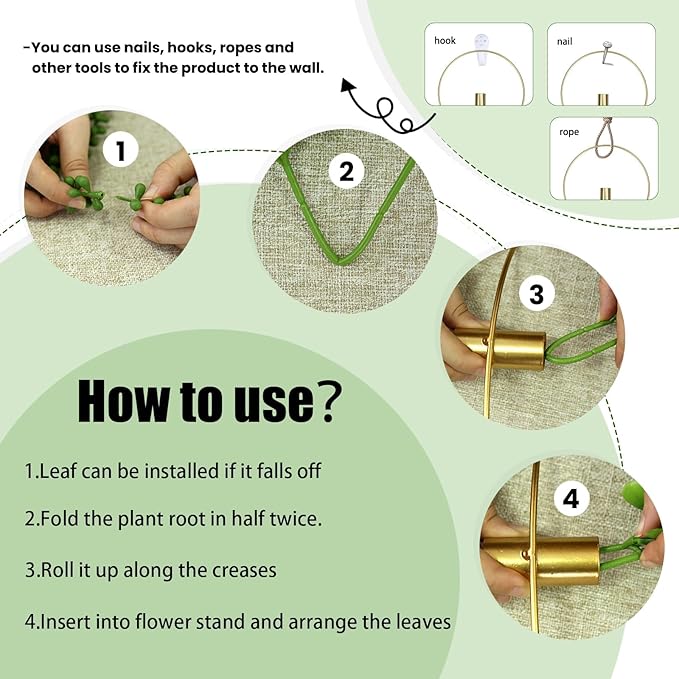 -You can use nails, hooks, ropes and other tools to fix the product to the wall.

hook

nail

rope

1

2

3

4

How to use?

1.Leaf can be installed if it falls off

2.Fold the plant root in half twice.

3.Roll it up along the creases

4.Insert into flower stand and arrange the leaves